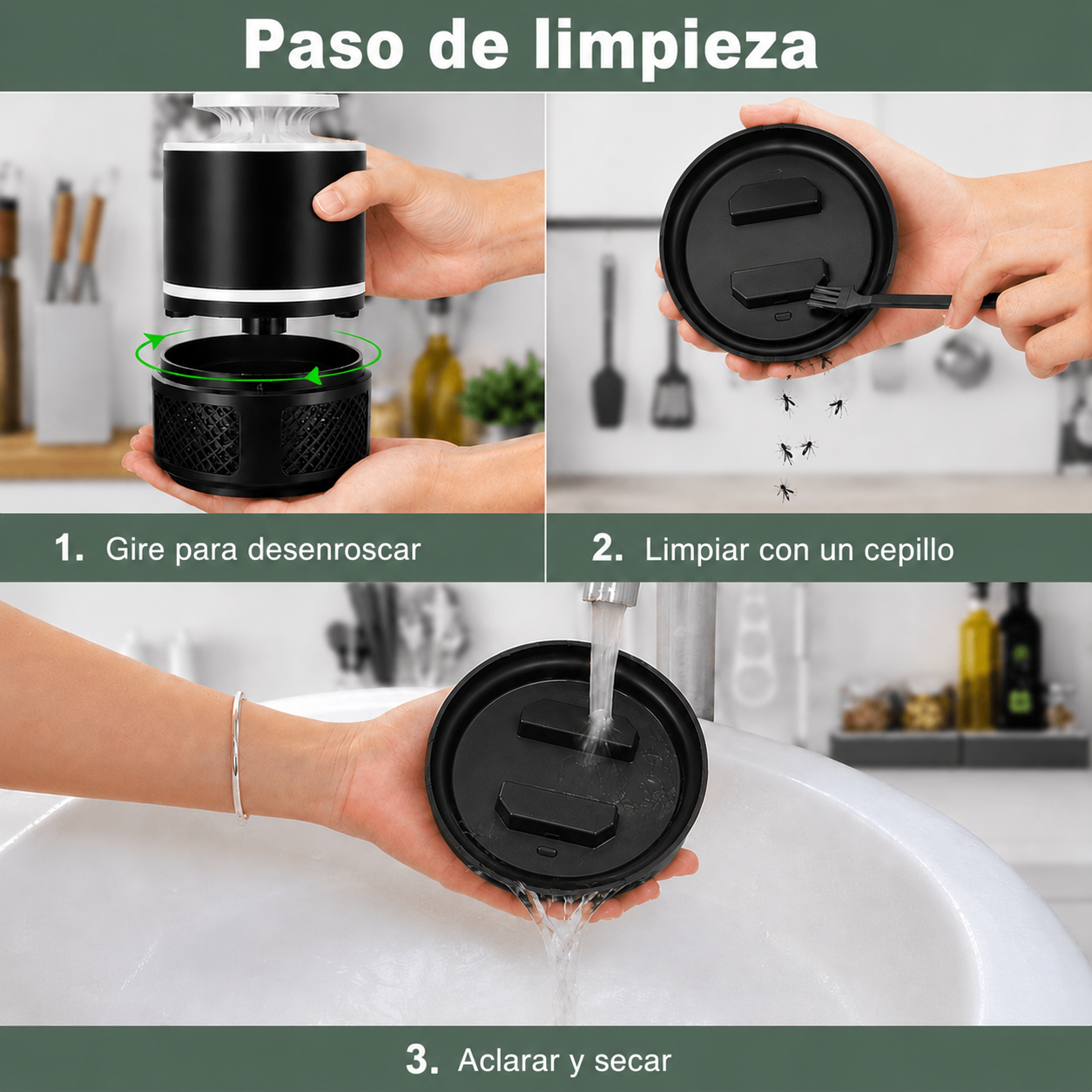 Paso de limpieza

1. Gire para desenroscar

2. Limpiar con un cepillo

3. Aclarar y secar